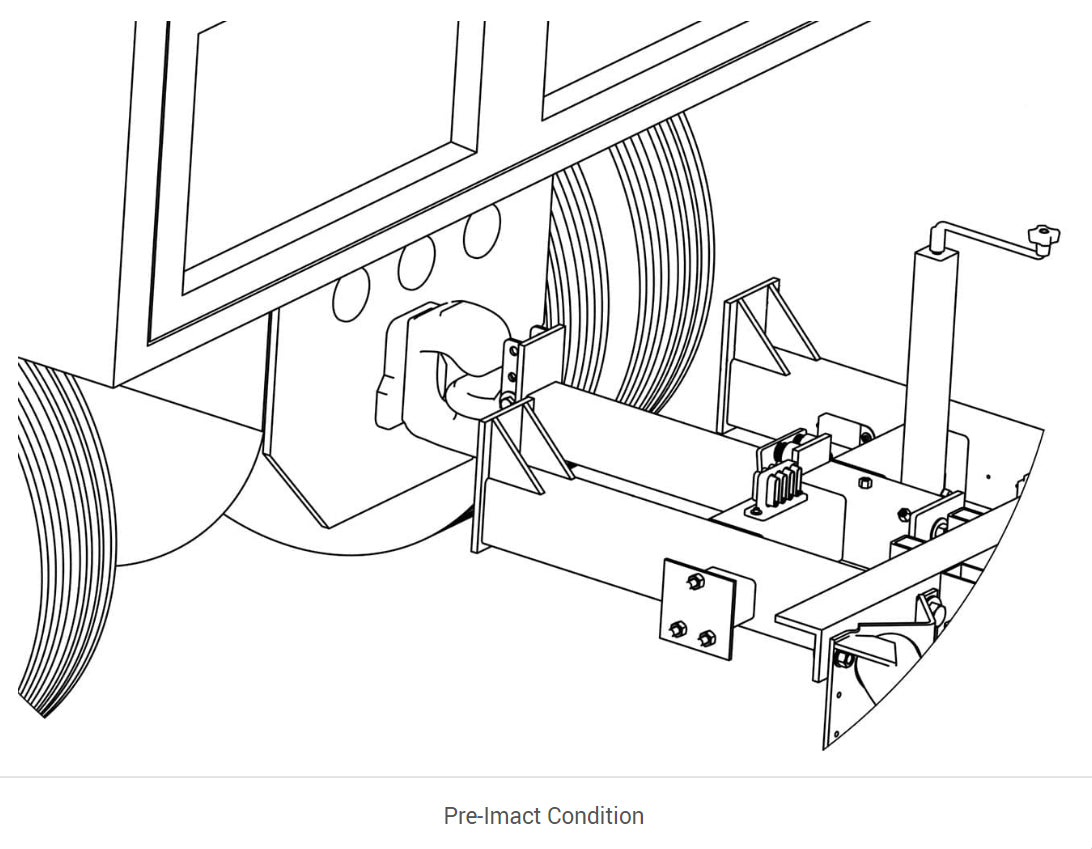 Pre-Imact Condition